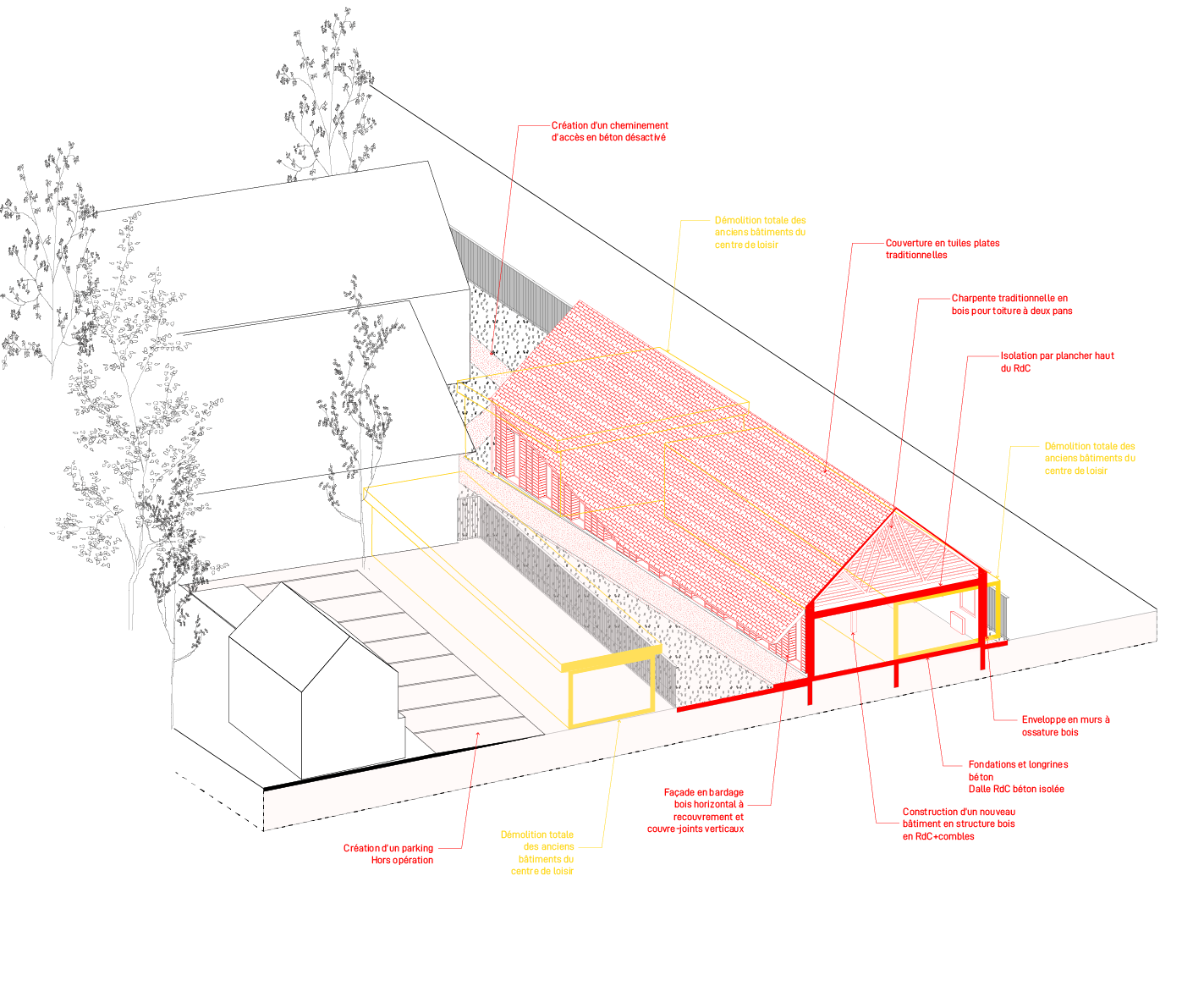 Création d'un cheminement d'accès en béton désactivé

Démolition totale des anciens bâtiments du centre de loisir

Couverture en tuiles plates traditionnelles

Charpente traditionnelle en bois pour toiture à deux pans

Isolation par plancher haut du RdC

Démolition totale des anciens bâtiments du centre de loisir

Enveloppe en murs à ossature bois

Fondations et longrines béton
Dalle RdC béton isolée

Construction d'un nouveau bâtiment en structure bois en RdC+combles

Façade en bardage bois horizontal à recouvrement et couvre-joints verticaux

Démolition totale des anciens bâtiments du centre de loisir

Création d'un parking
Hors opération